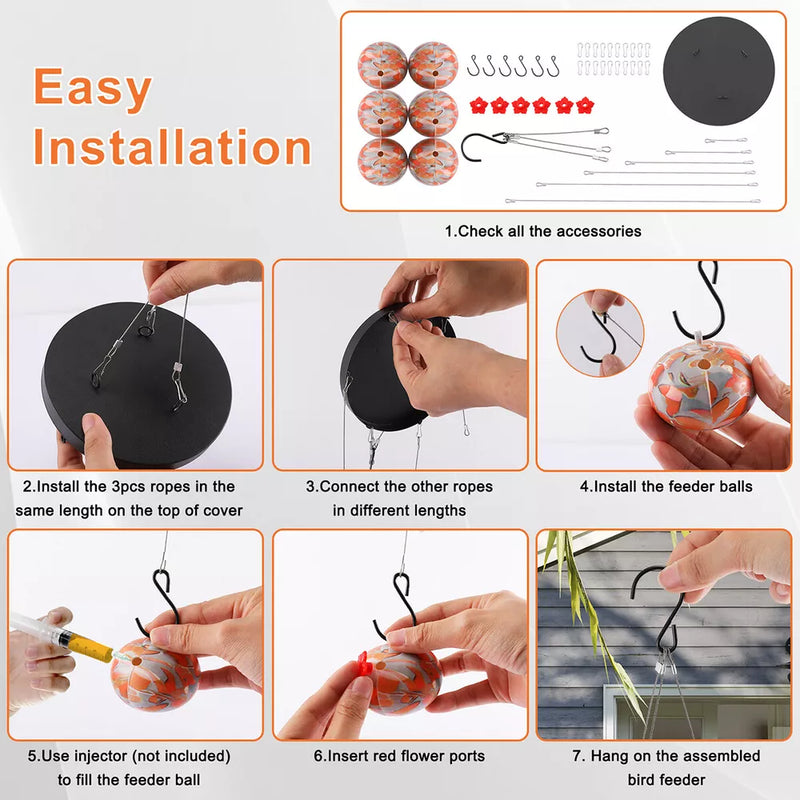 Easy Installation

1.Check all the accessories

2.Install the 3pcs ropes in the same length on the top of cover

3.Connect the other ropes in different lengths

4.Install the feeder balls

5.Use injector (not included) to fill the feeder ball

6.Insert red flower ports

7. Hang on the assembled bird feeder