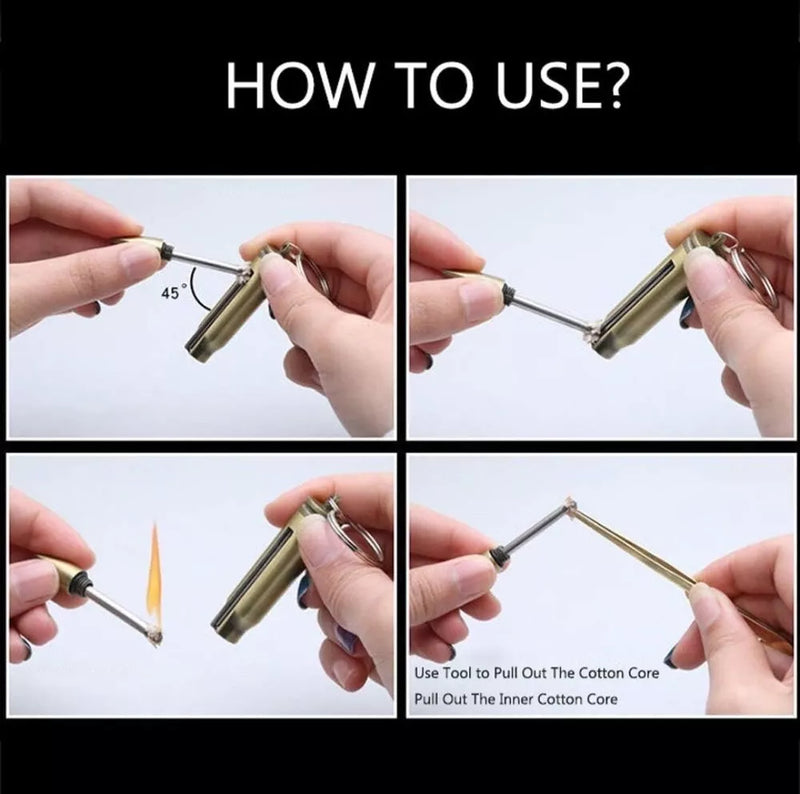 HOW TO USE?

45°

Use Tool to Pull Out The Cotton Core
Pull Out The Inner Cotton Core