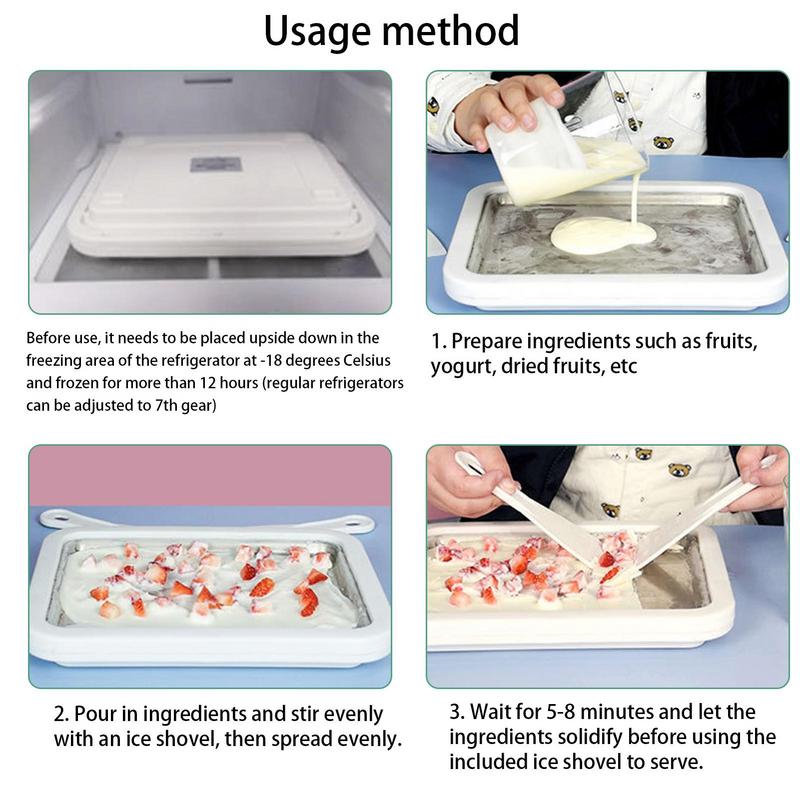 Usage method

Before use, it needs to be placed upside down in the freezing area of the refrigerator at -18 degrees Celsius and frozen for more than 12 hours (regular refrigerators can be adjusted to 7th gear)

1. Prepare ingredients such as fruits, yogurt, dried fruits, etc

2. Pour in ingredients and stir evenly with an ice shovel, then spread evenly.

3. Wait for 5-8 minutes and let the ingredients solidify before using the included ice shovel to serve.