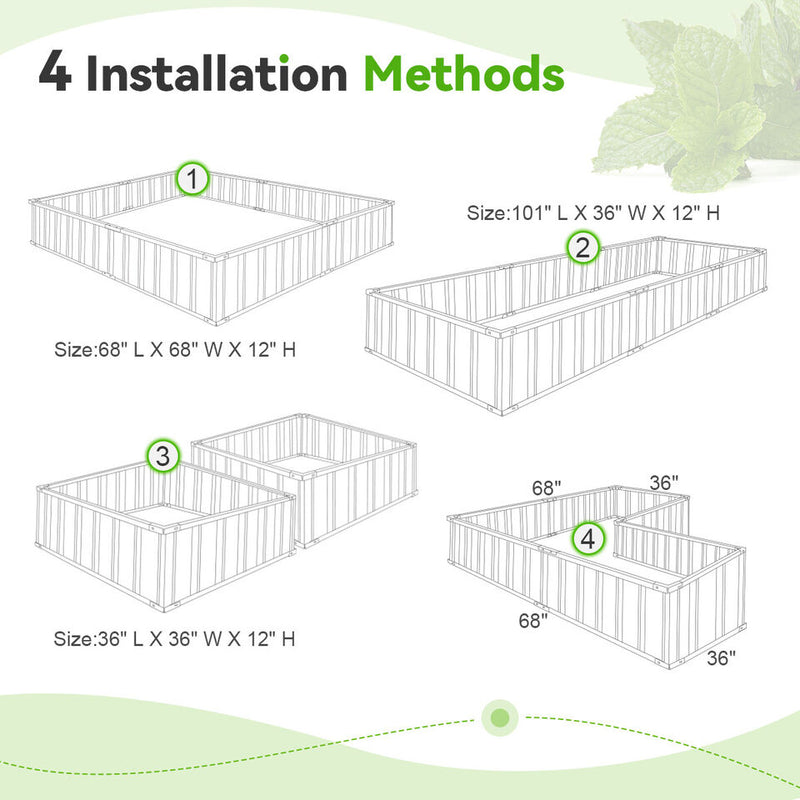 4 Installation Methods

1

Size:68" L X 68" W X 12" H

Size:101" L X 36" W X 12" H

2

3

Size:36" L X 36" W X 12" H

68"

36"

4

68"

36"