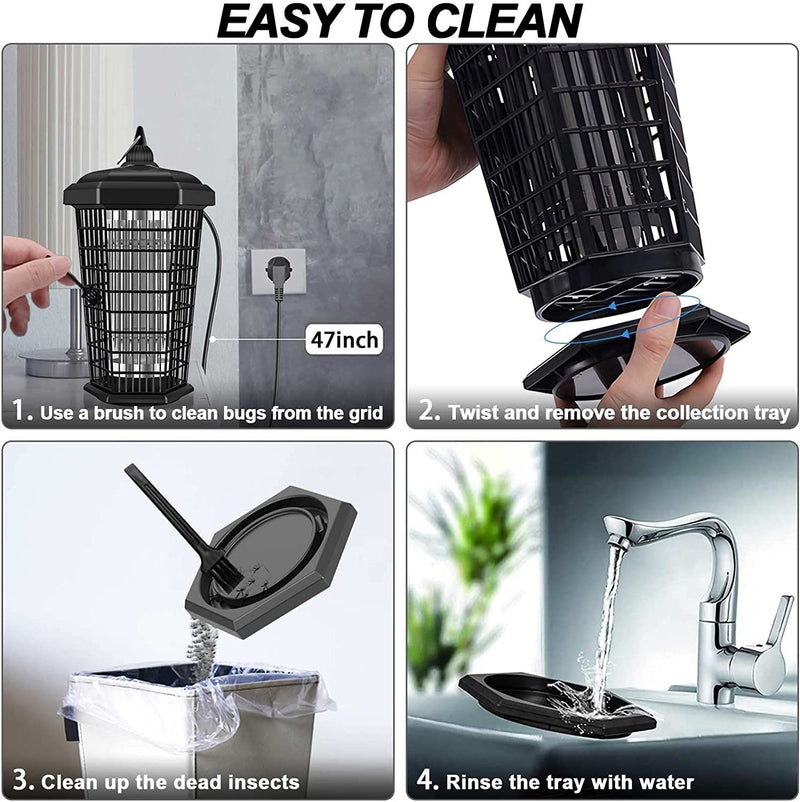 EASY TO CLEAN

47inch

1. Use a brush to clean bugs from the grid

2. Twist and remove the collection tray

3. Clean up the dead insects

4. Rinse the tray with water