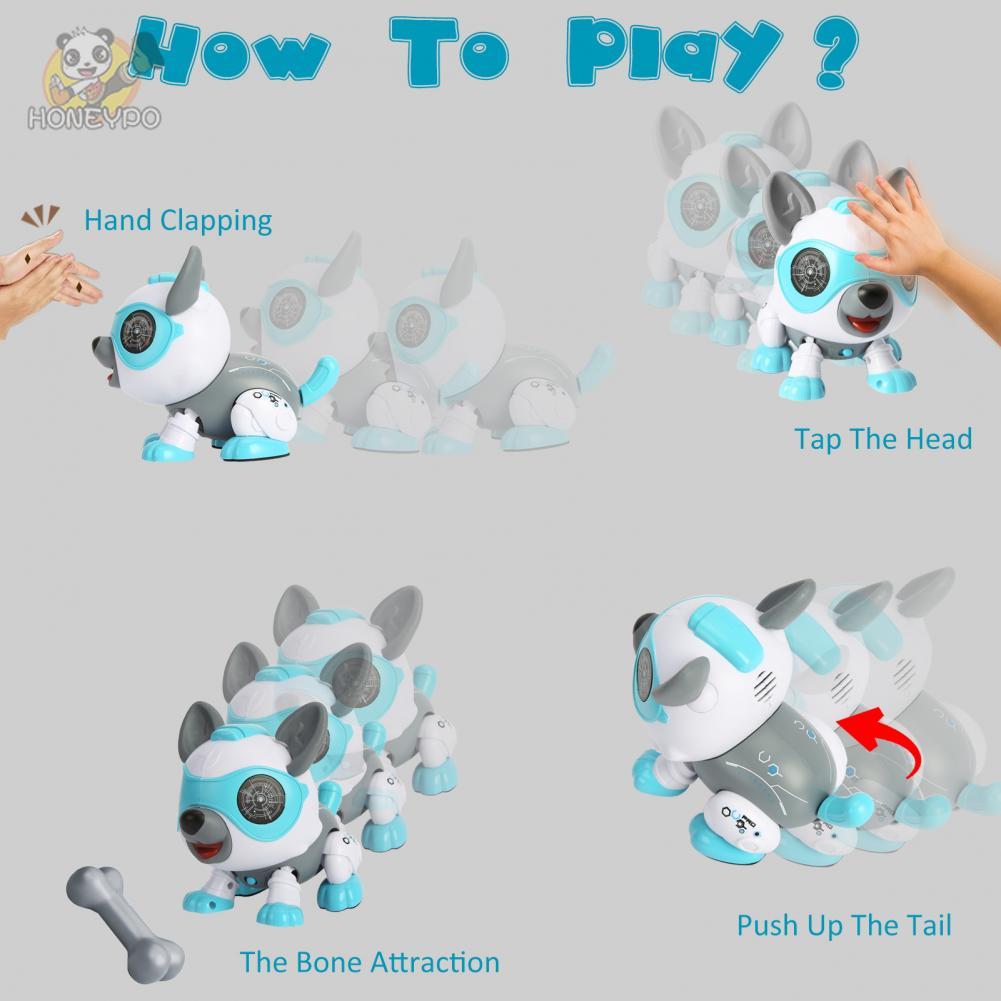 HONEYPO

How To Play ?

Hand Clapping

Tap The Head

The Bone Attraction

Push Up The Tail